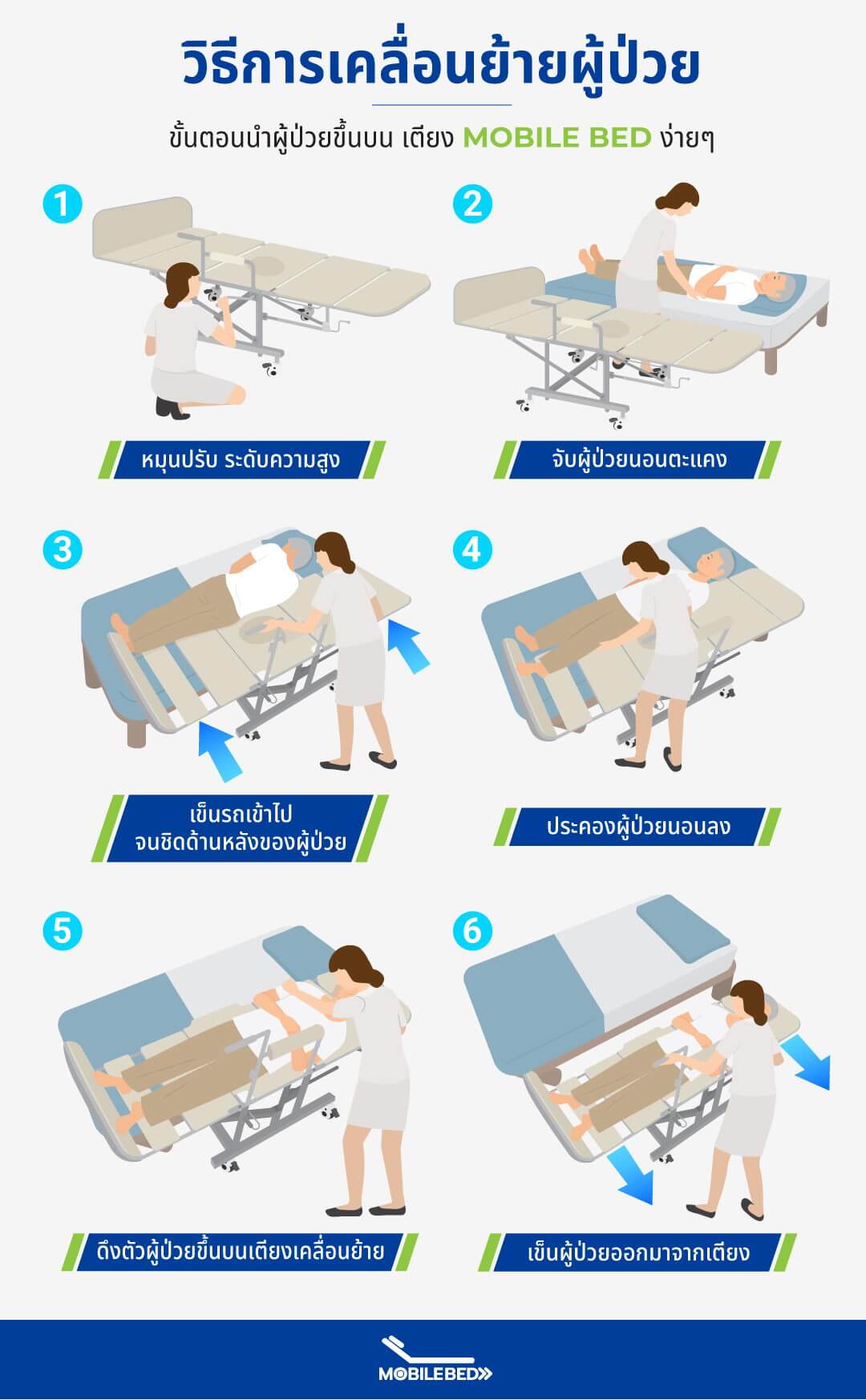 วิธีการเคลื่อนย้ายผู้ป่วย

ขั้นตอนนำผู้ป่วยขึ้นบน เตียง MOBILE BED ง่ายๆ

1

หมุนปรับ ระดับความสูง

2

จับผู้ป่วยนอนตะแคง

3

เข็นรถเข้าไป จนชิดด้านหลังของผู้ป่วย

4

ประคองผู้ป่วยนอนลง

5

ดึงตัวผู้ป่วยขึ้นบนเตียงเคลื่อนย้าย

6

เข็นผู้ป่วยออกมาจากเตียง

MOBILEBED